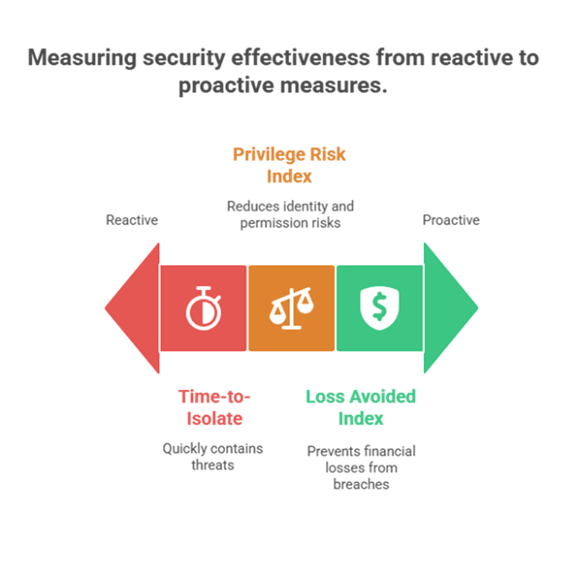 Measuring security effectiveness from reactive to proactive measures.

Privilege Risk Index

Reduces identity and permission risks

Reactive

Proactive

Time-to-Isolate

Quickly contains threats

Loss Avoided Index

Prevents financial losses from breaches