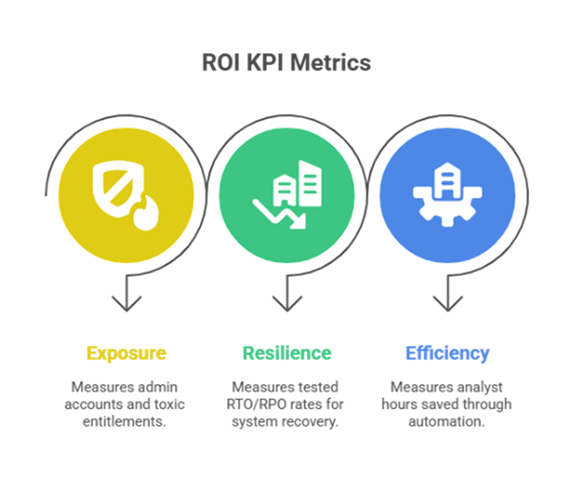 ROI KPI Metrics

Exposure

Measures admin accounts and toxic entitlements.

Resilience

Measures tested RTO/RPO rates for system recovery.

Efficiency

Measures analyst hours saved through automation.