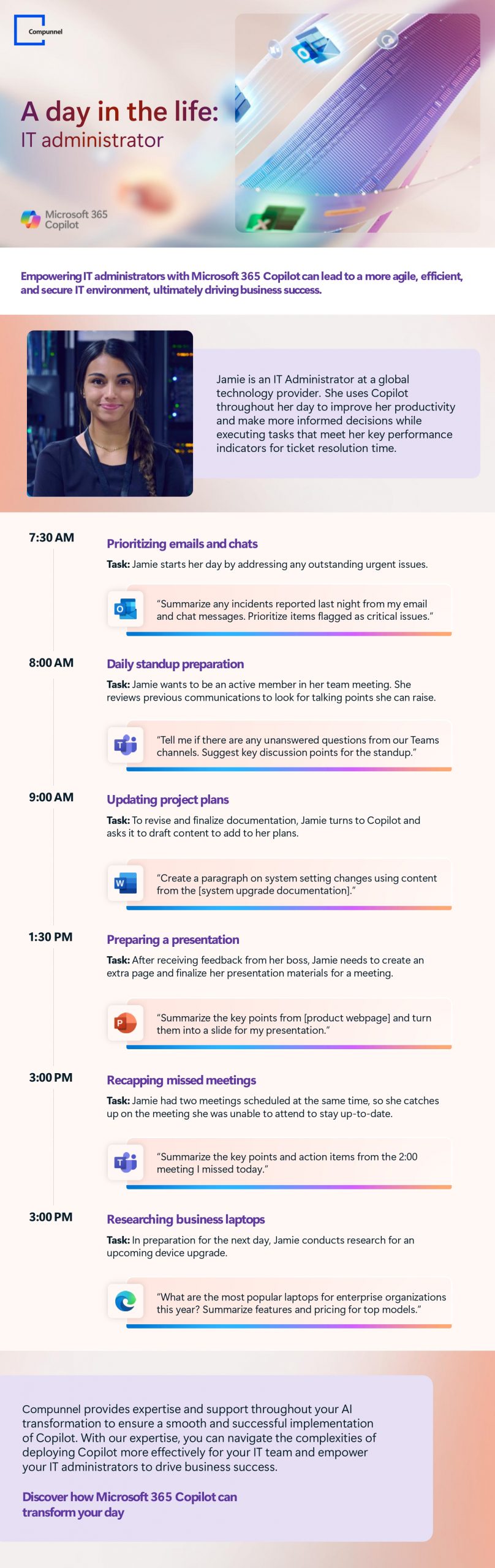 Compunnel

A day in the life:
IT administrator

Microsoft 365 Copilot

Empowering IT administrators with Microsoft 365 Copilot can lead to a more agile, efficient, and secure IT environment, ultimately driving business success.

Jamie is an IT Administrator at a global technology provider. She uses Copilot throughout her day to improve her productivity and make more informed decisions while executing tasks that meet her key performance indicators for ticket resolution time.

7:30 AM

Prioritizing emails and chats

Task: Jamie starts her day by addressing any outstanding urgent issues.

"Summarize any incidents reported last night from my email and chat messages. Prioritize items flagged as critical issues."

8:00 AM

Daily standup preparation

Task: Jamie wants to be an active member in her team meeting. She reviews previous communications to look for talking points she can raise.

"Tell me if there are any unanswered questions from our Teams channels. Suggest key discussion points for the standup."

9:00 AM

Updating project plans

Task: To revise and finalize documentation, Jamie turns to Copilot and asks it to draft content to add to her plans.

"Create a paragraph on system setting changes using content from the [system upgrade documentation]."

1:30 PM

Preparing a presentation

Task: After receiving feedback from her boss, Jamie needs to create an extra page and finalize her presentation materials for a meeting.

"Summarize the key points from [product webpage] and turn them into a slide for my presentation."

3:00 PM

Recapping missed meetings

Task: Jamie had two meetings scheduled at the same time, so she catches up on the meeting she was unable to attend to stay up-to-date.

"Summarize the key points and action items from the 2:00 meeting I missed today."

3:00 PM

Researching business laptops

Task: In preparation for the next day, Jamie conducts research for an upcoming device upgrade.

"What are the most popular laptops for enterprise organizations this year? Summarize features and pricing for top models."

Compunnel provides expertise and support throughout your AI transformation to ensure a smooth and successful implementation of Copilot. With our expertise, you can navigate the complexities of deploying Copilot more effectively for your IT team and empower your IT administrators to drive business success.

Discover how Microsoft 365 Copilot can transform your day