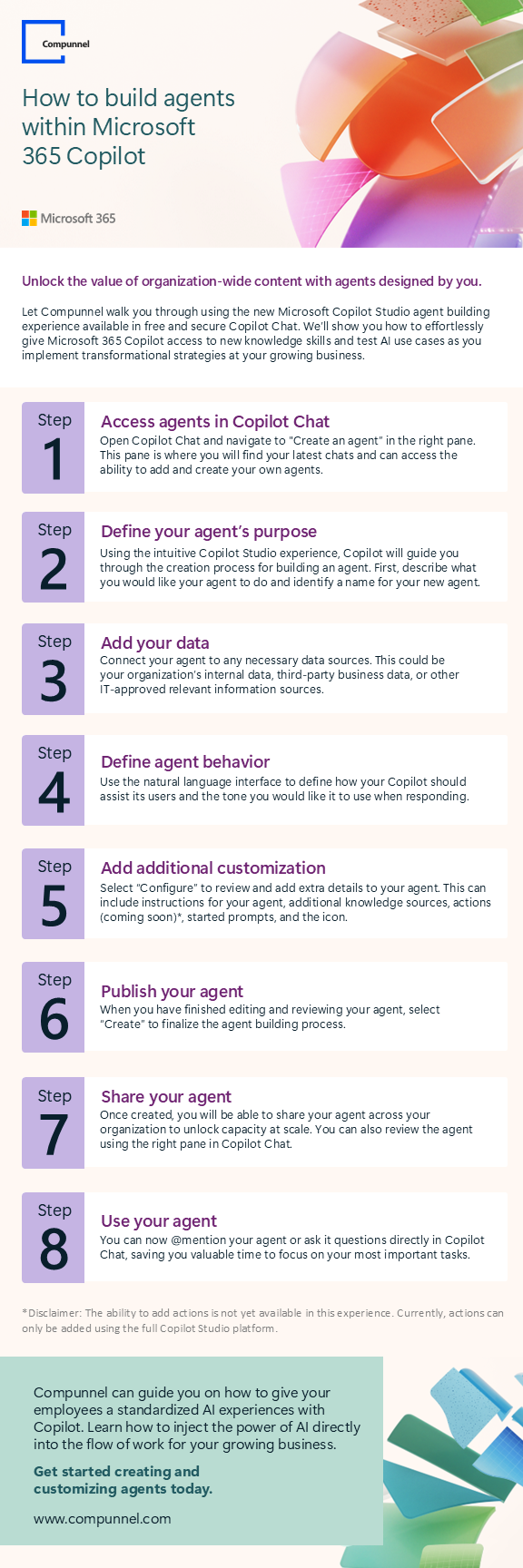 Compunnel

How to build agents within Microsoft 365 Copilot

Microsoft 365

Unlock the value of organization-wide content with agents designed by you.

Let Compunnel walk you through using the new Microsoft Copilot Studio agent building experience available in free and secure Copilot Chat. We'll show you how to effortlessly give Microsoft 365 Copilot access to new knowledge skills and test AI use cases as you implement transformational strategies at your growing business.

Step 1
Access agents in Copilot Chat
Open Copilot Chat and navigate to "Create an agent" in the right pane. This pane is where you will find your latest chats and can access the ability to add and create your own agents.

Step 2
Define your agent's purpose
Using the intuitive Copilot Studio experience, Copilot will guide you through the creation process for building an agent. First, describe what you would like your agent to do and identify a name for your new agent.

Step 3
Add your data
Connect your agent to any necessary data sources. This could be your organization's internal data, third-party business data, or other IT-approved relevant information sources.

Step 4
Define agent behavior
Use the natural language interface to define how your Copilot should assist its users and the tone you would like it to use when responding.

Step 5
Add additional customization
Select "Configure" to review and add extra details to your agent. This can include instructions for your agent, additional knowledge sources, actions (coming soon)*, started prompts, and the icon.

Step 6
Publish your agent
When you have finished editing and reviewing your agent, select "Create" to finalize the agent building process.

Step 7
Share your agent
Once created, you will be able to share your agent across your organization to unlock capacity at scale. You can also review the agent using the right pane in Copilot Chat.

Step 8
Use your agent
You can now @mention your agent or ask it questions directly in Copilot Chat, saving you valuable time to focus on your most important tasks.

*Disclaimer: The ability to add actions is not yet available in this experience. Currently, actions can only be added using the full Copilot Studio platform.

Compunnel can guide you on how to give your employees a standardized AI experiences with Copilot. Learn how to inject the power of AI directly into the flow of work for your growing business.

Get started creating and customizing agents today.

www.compunnel.com